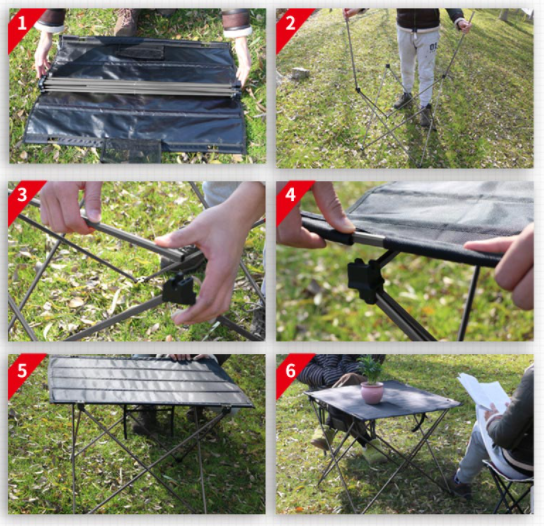 1

2

3

4

5

6